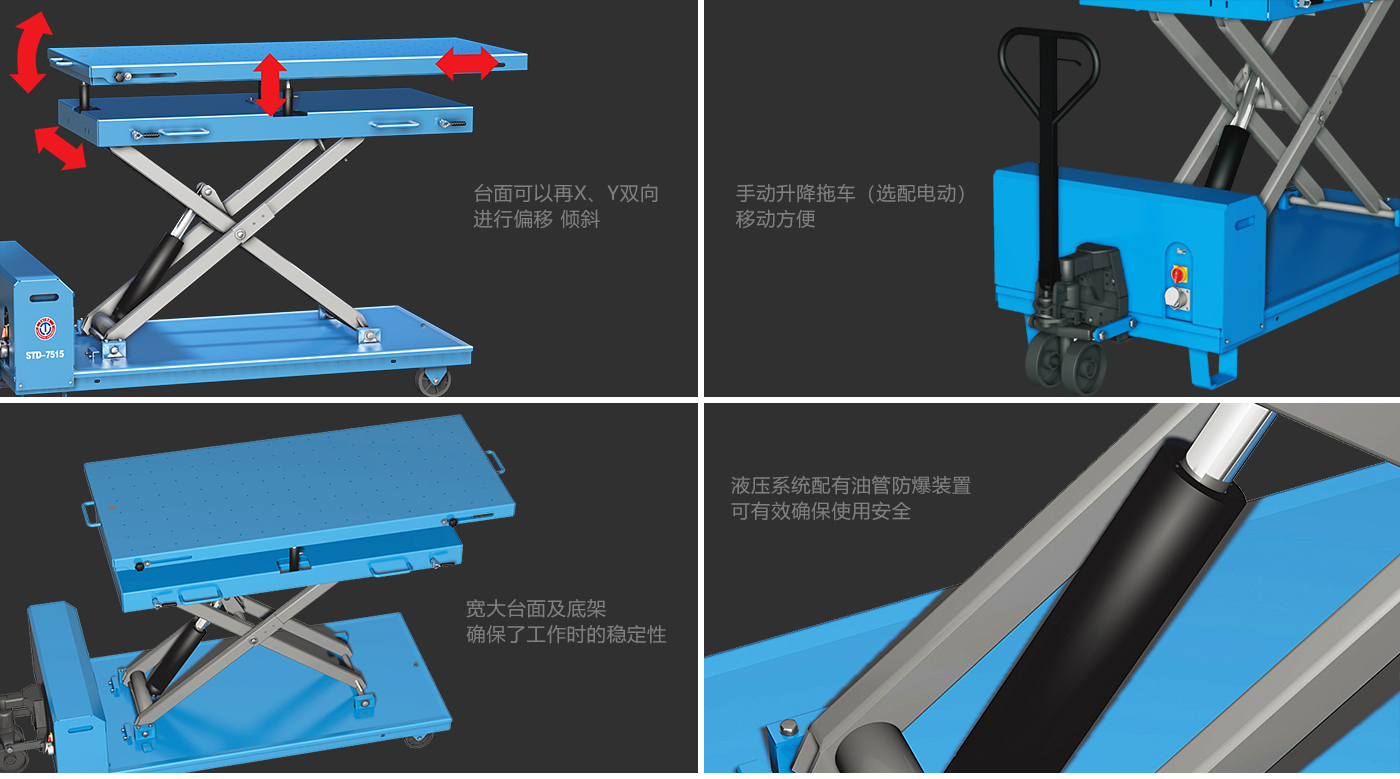 STD-7515

台面可以再X、Y双向
进行偏移 倾斜

手动升降拖车（选配电动）
移动方便

宽大台面及底架
确保了工作时的稳定性

液压系统配有油管防爆装置
可有效确保使用安全